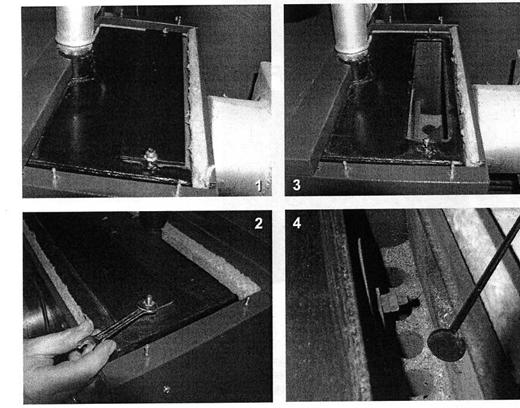 1

3

2

4