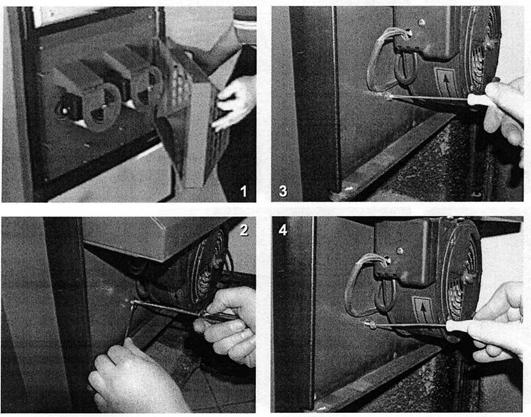 1

3

2

4