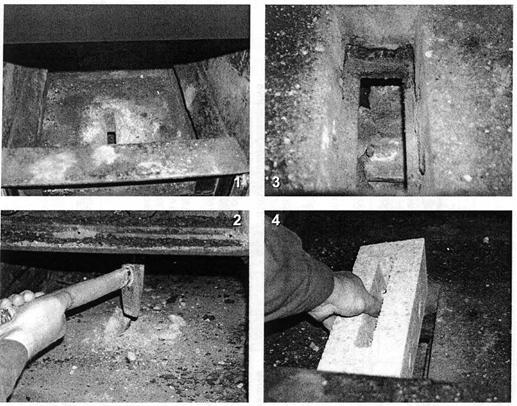 1

3

2

4