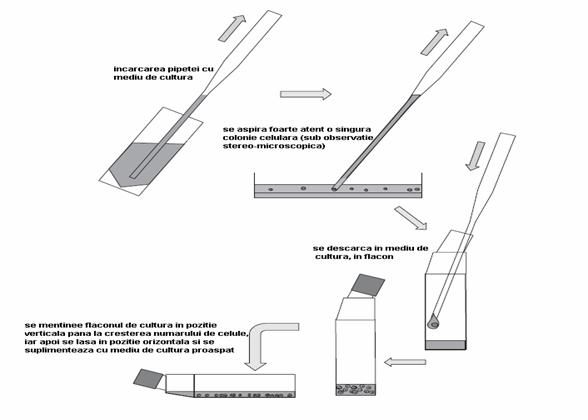 incarcarea pipetei cu mediu de cultura

se aspira foarte atent o singura colonie celulara (sub observatie stereo-microscopica)

se descarca in mediu de cultura, in flacon

se mentinee flaconul de cultura in pozitie verticala pana la cresterea numarului de celule, iar apoi se lasa in pozitie orizontala si se suplimenteaza cu mediu de cultura proaspat