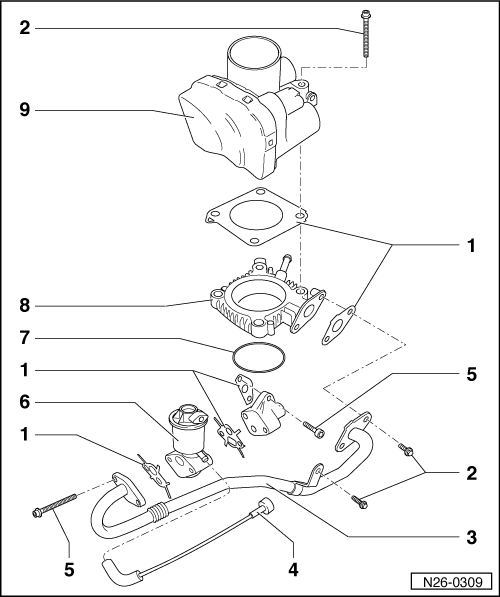 2
9
1
8
7
1
5
6
1
2
3
5
4
N26-0309