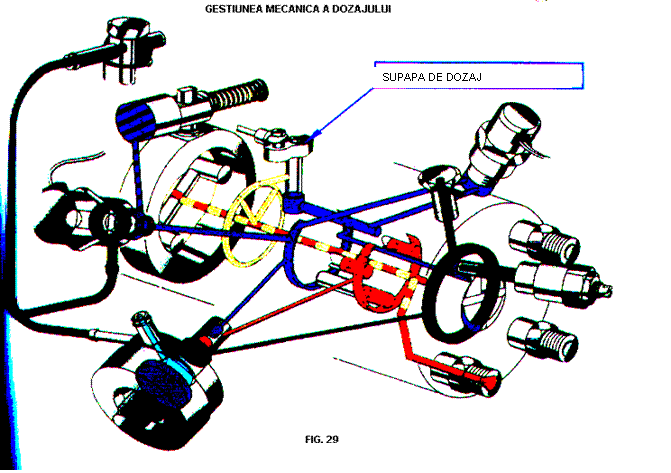 GESTIUNEA MECANICA A DOZAJULUI

SUPAPA DE DOZAJ

FIG. 29